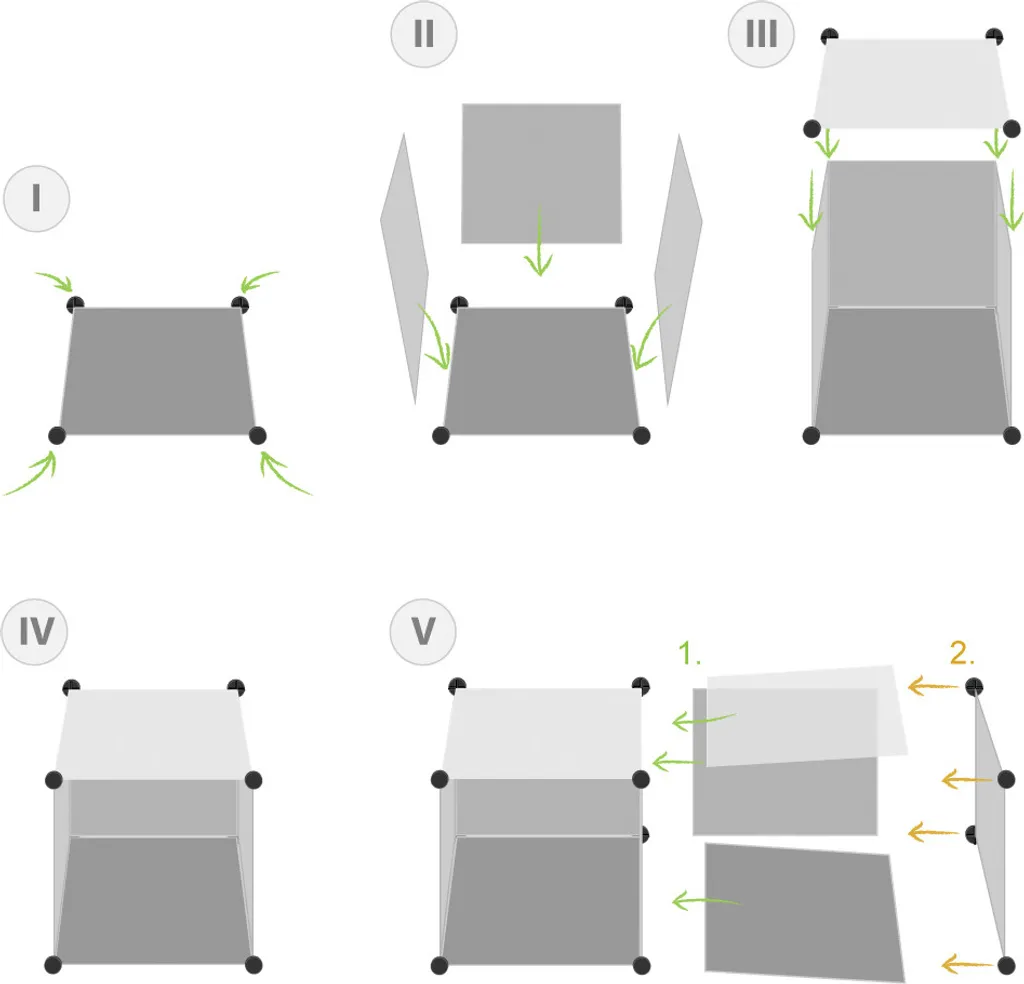 I

II

III

IV

V

1.

2.