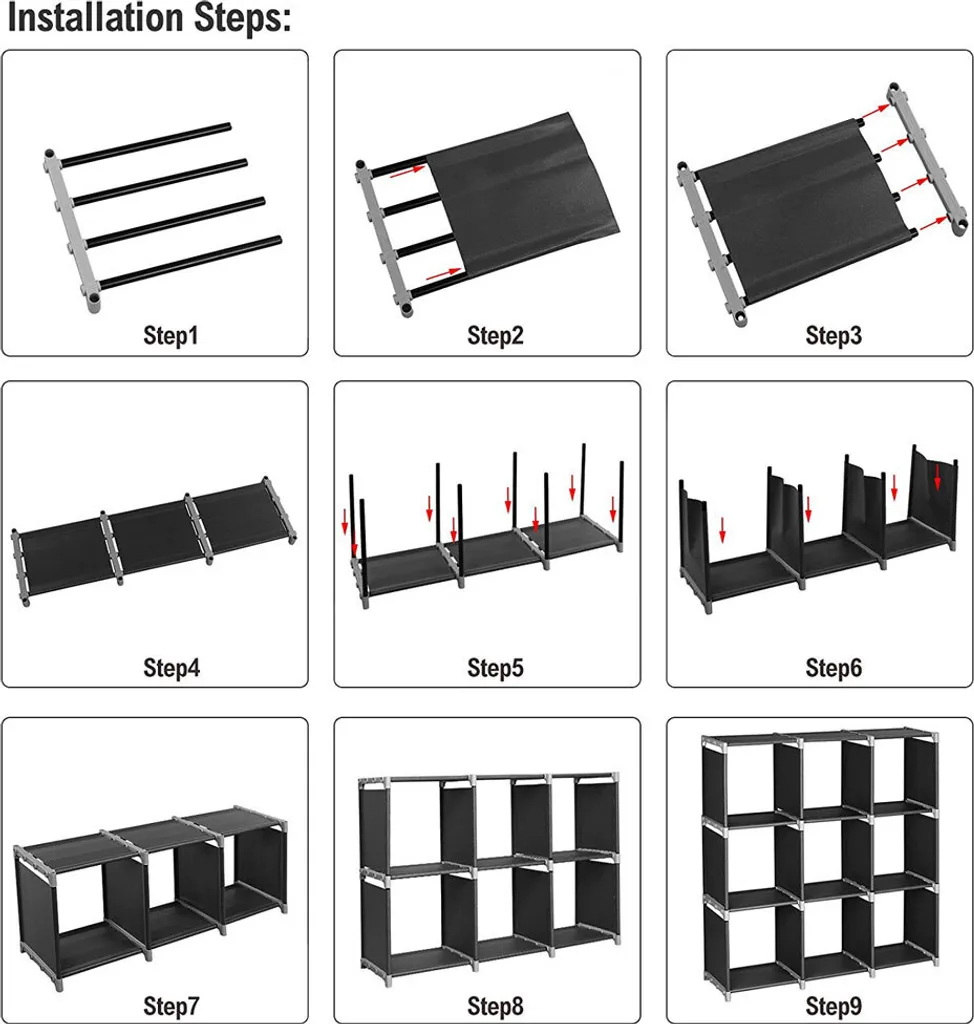 Installation Steps:

Step1

Step2

Step3

Step4

Step5

Step6

Step7

Step8

Step9