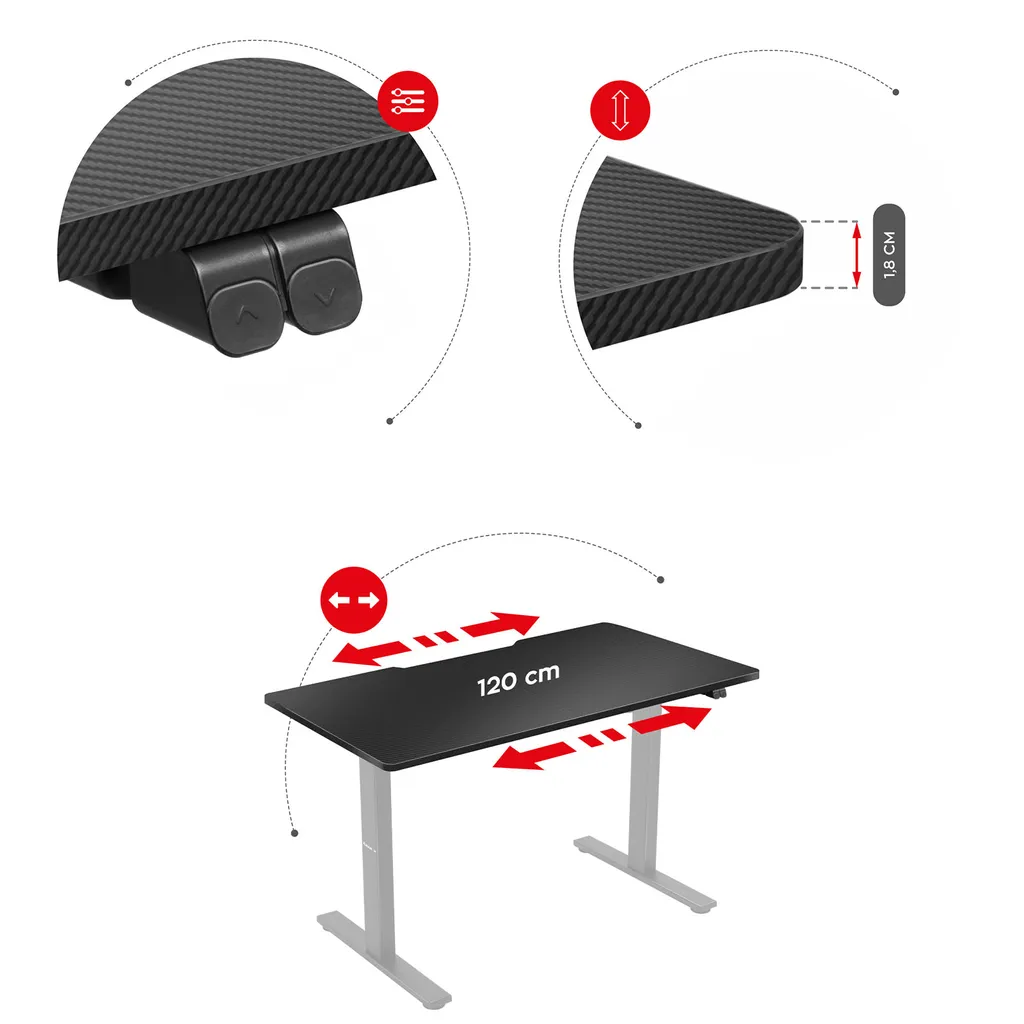 1,8 CM

120 cm