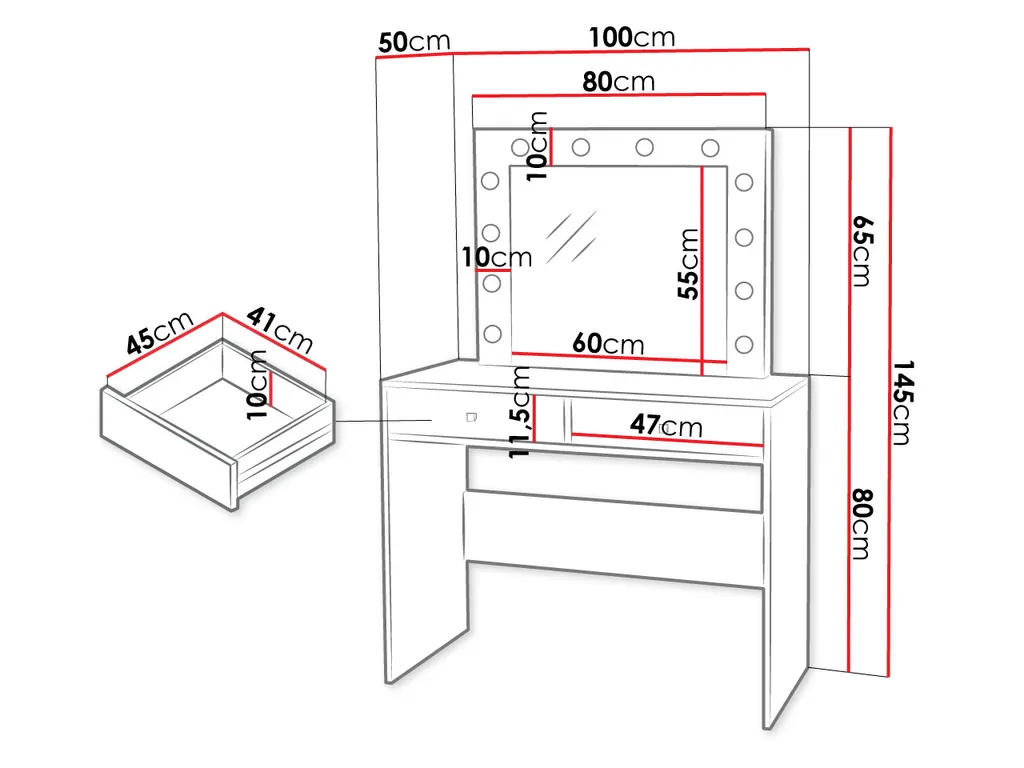 50cm
100cm
80cm
10cm
65cm
10cm
55cm
60cm
145cm
45cm
41cm
10cm
11,5cm
47cm
80cm