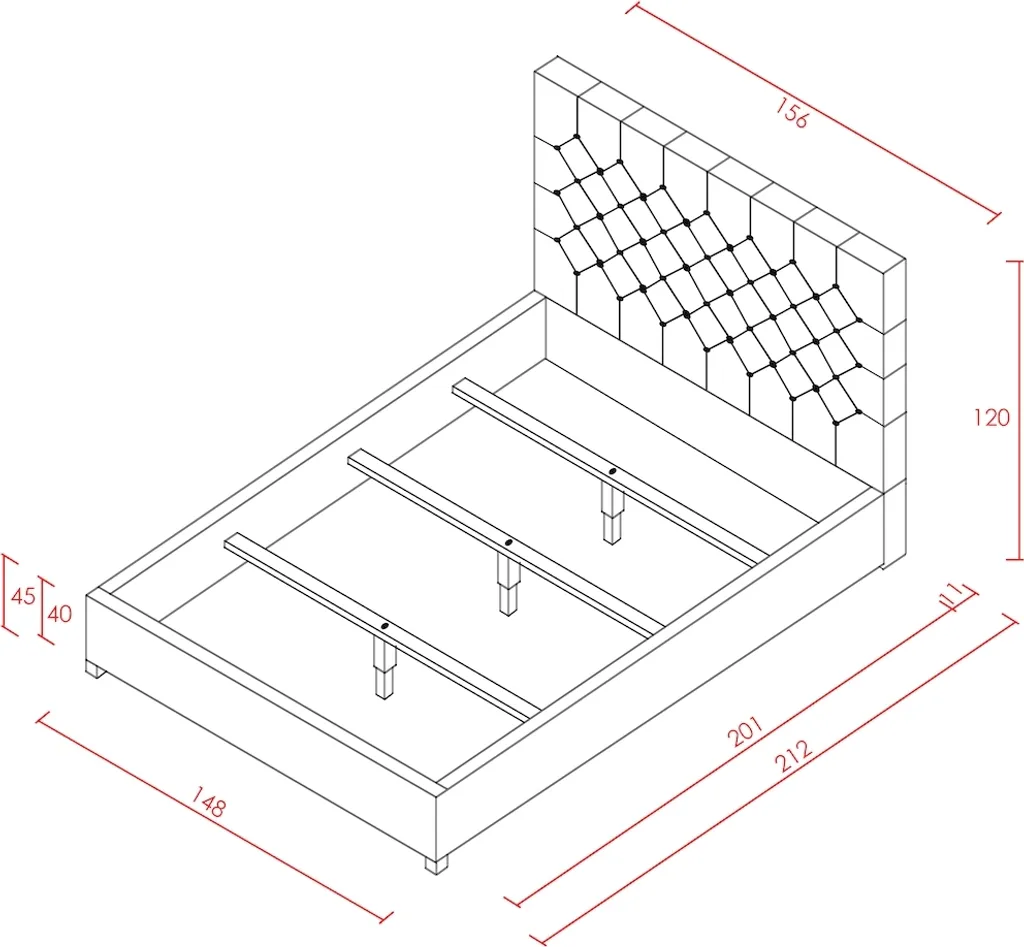 156

120

45
40

11

201
212

148