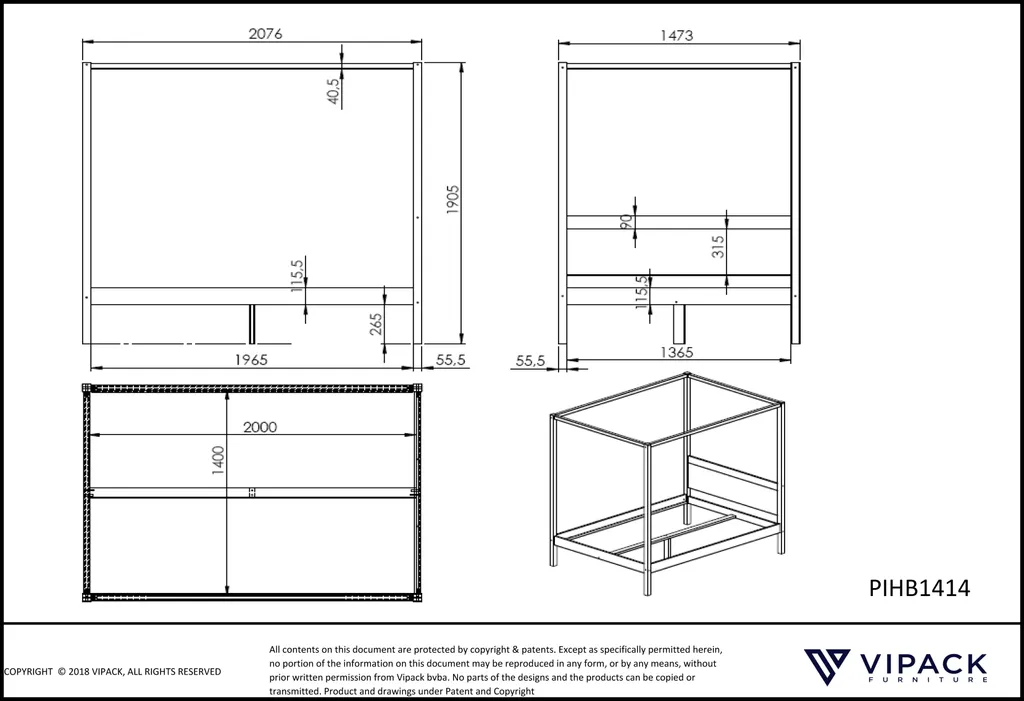 2076

40,5

1905

115,5

265

1965

55,5

1473

90

315

115,5

55,5

1365

2000

1400

PIHB1414

COPYRIGHT © 2018 VIPACK, ALL RIGHTS RESERVED

All contents on this document are protected by copyright & patents. Except as specifically permitted herein, no portion of the information on this document may be reproduced in any form, or by any means, without prior written permission from Vipack bvba. No parts of the designs and the products can be copied or transmitted. Product and drawings under Patent and Copyright

VIPACK
FURNITURE