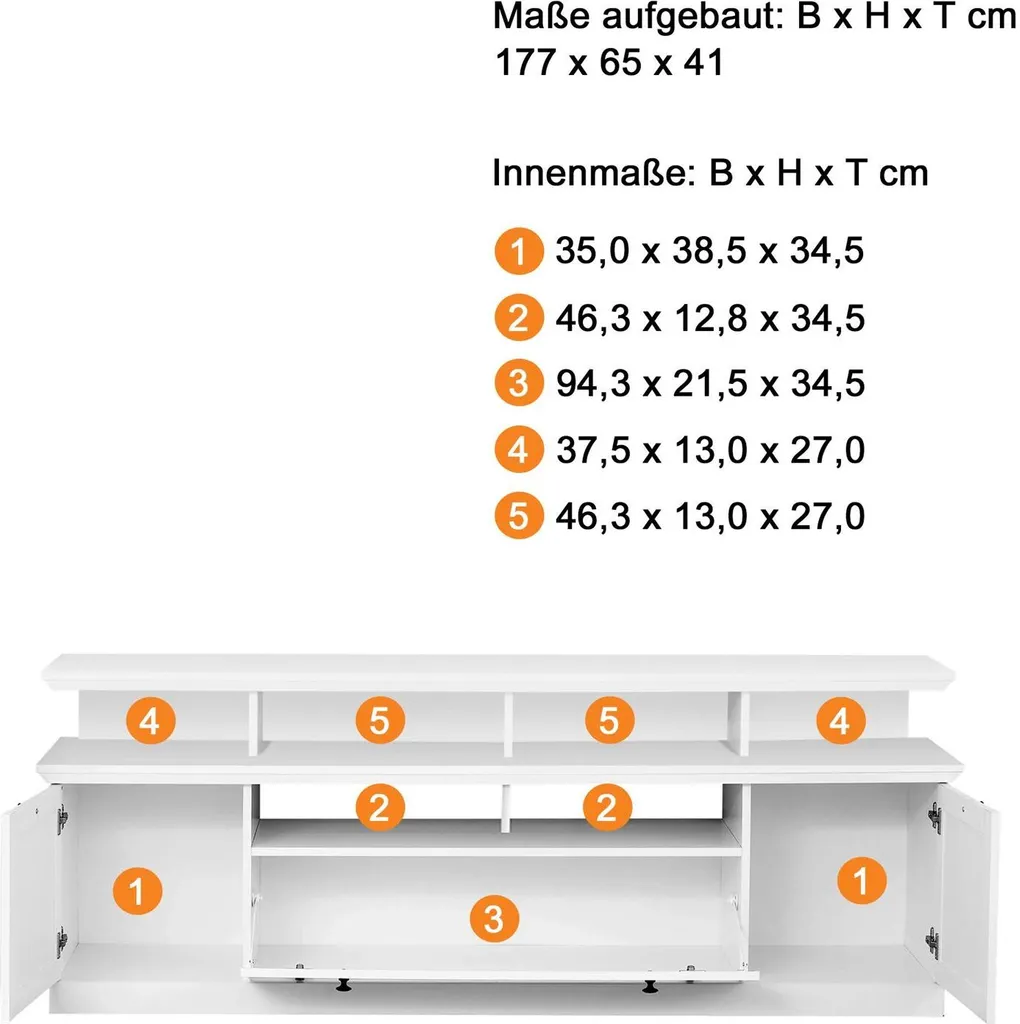 Maße aufgebaut: B x H x T cm
177 x 65 x 41

Innenmaße: B x H x T cm

1 35,0 x 38,5 x 34,5
2 46,3 x 12,8 x 34,5
3 94,3 x 21,5 x 34,5
4 37,5 x 13,0 x 27,0
5 46,3 x 13,0 x 27,0

4 5 5 4
2 2
1 3 1