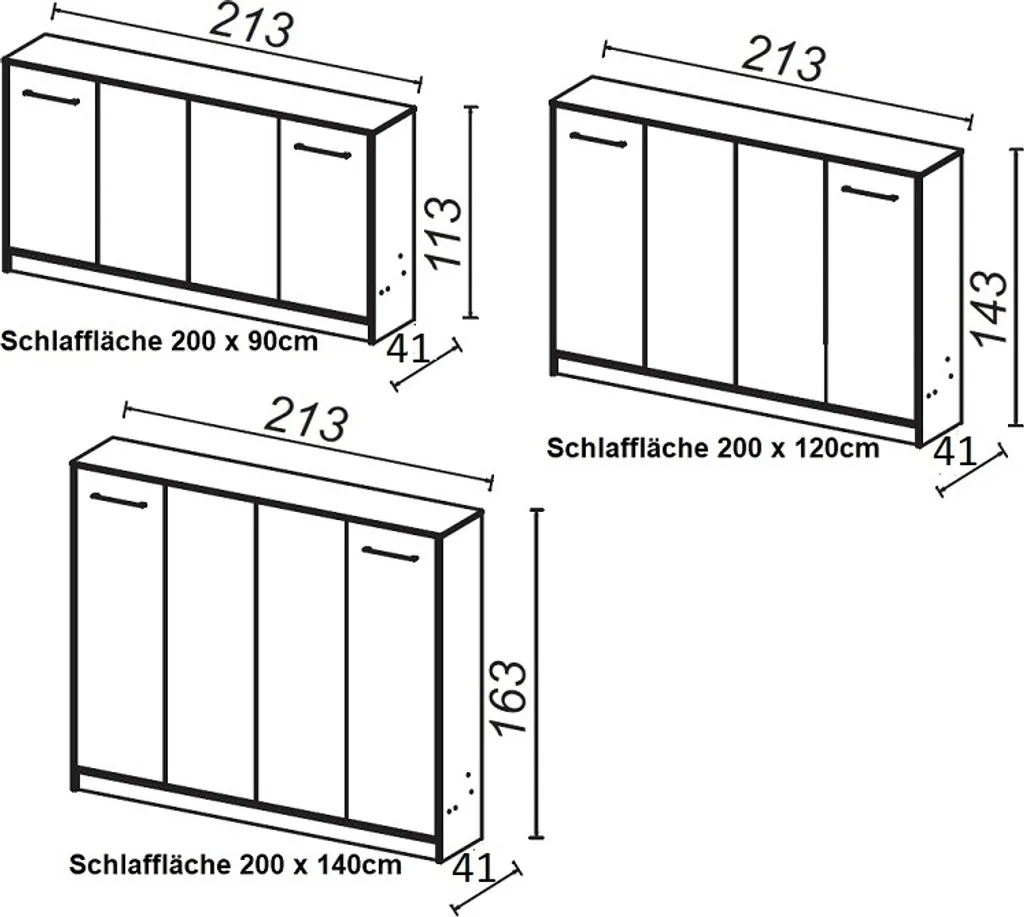 213
113
Schlaffläche 200 x 90cm
41

213
143
Schlaffläche 200 x 120cm
41

213
163
Schlaffläche 200 x 140cm
41