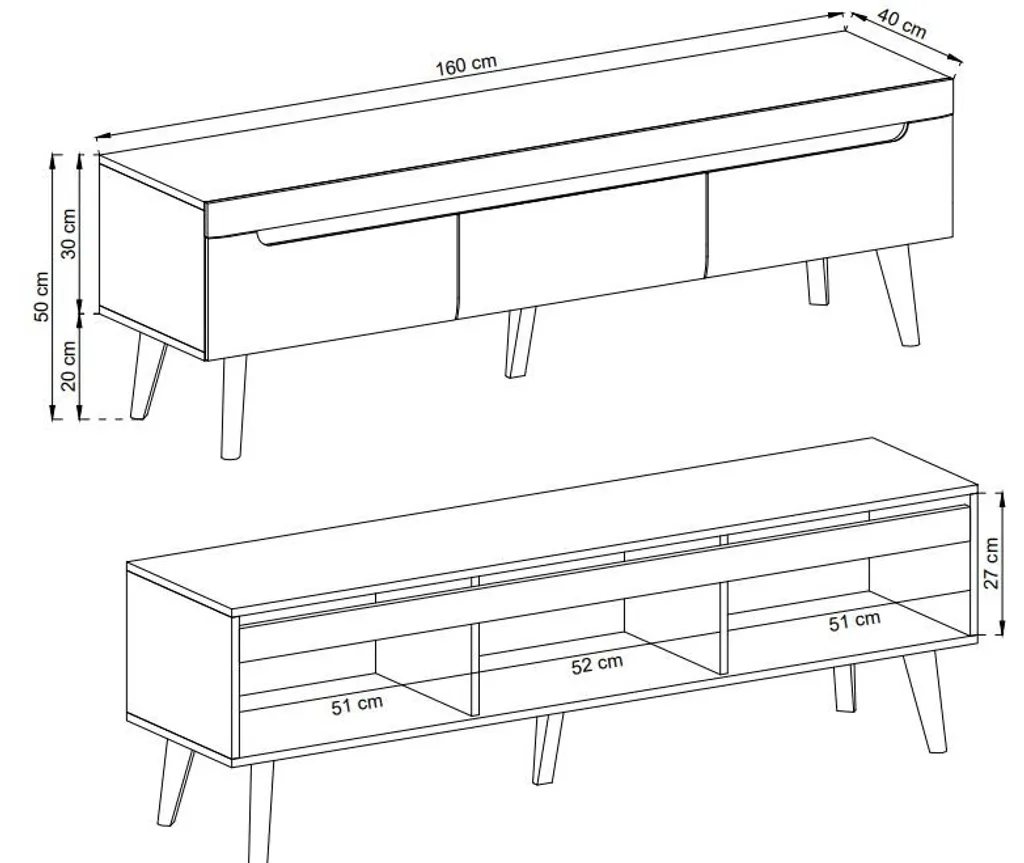 160 cm
40 cm
50 cm
30 cm
20 cm
27 cm
51 cm
52 cm
51 cm