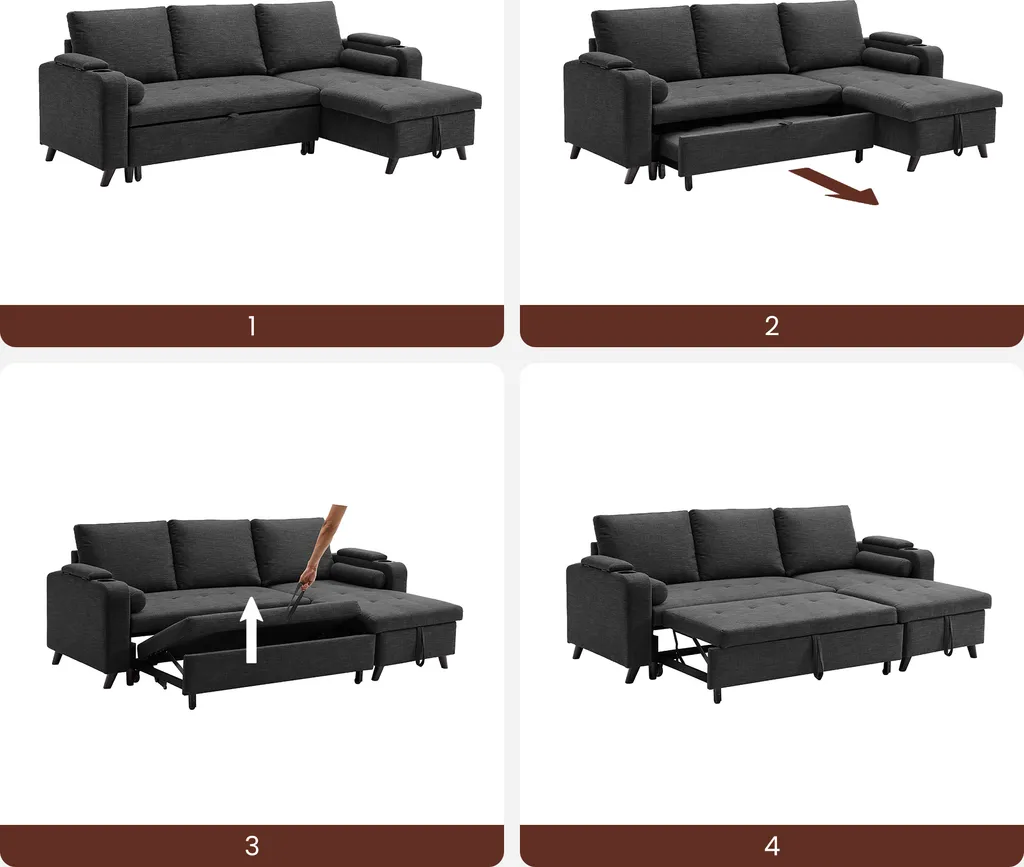 1

2

3

4