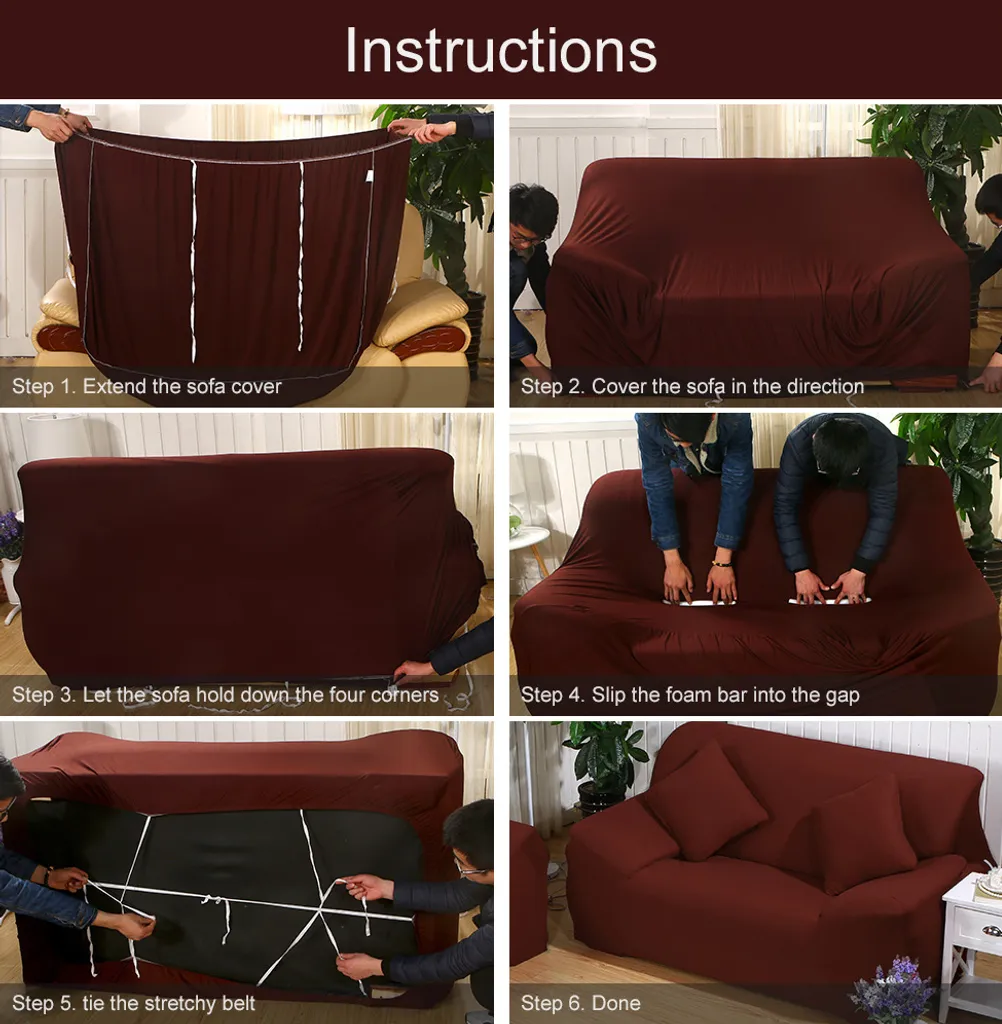 Instructions

Step 1. Extend the sofa cover

Step 2. Cover the sofa in the direction

Step 3. Let the sofa hold down the four corners

Step 4. Slip the foam bar into the gap

Step 5. tie the stretchy belt

Step 6. Done