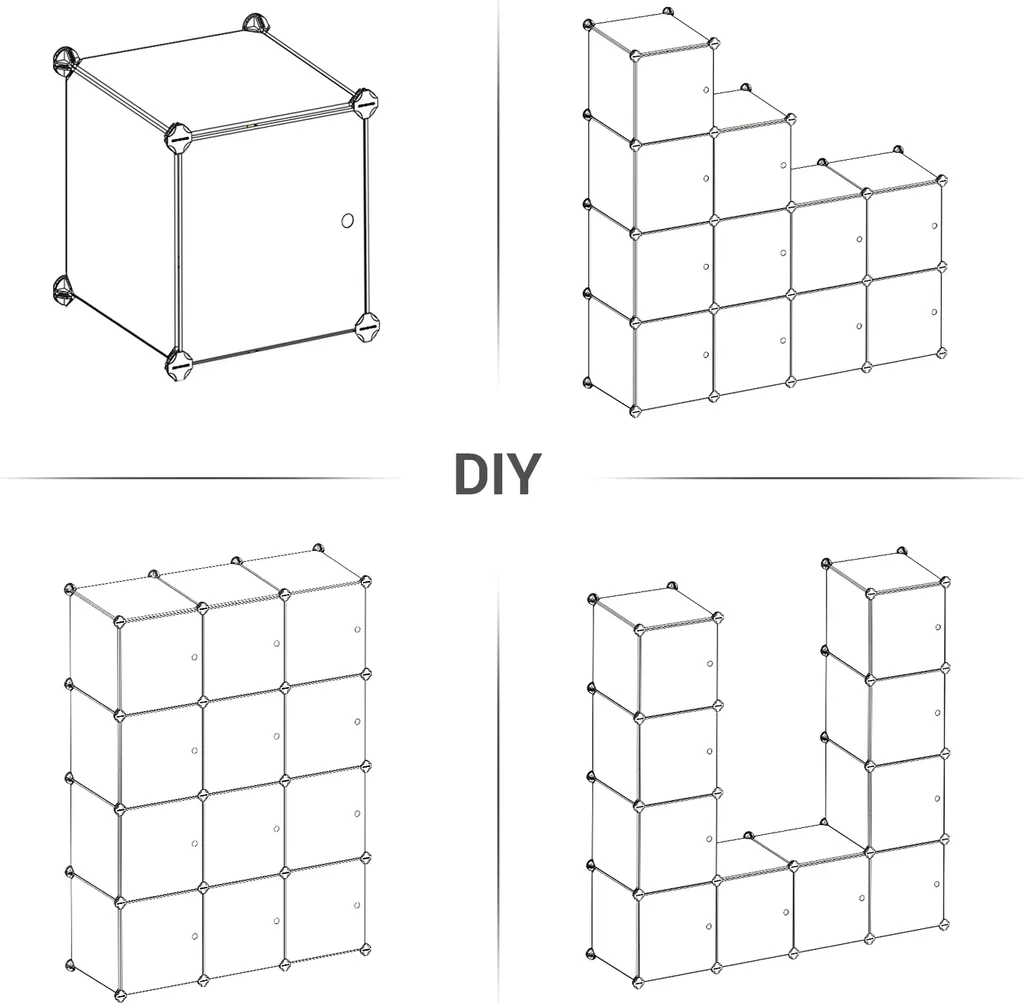 DIY