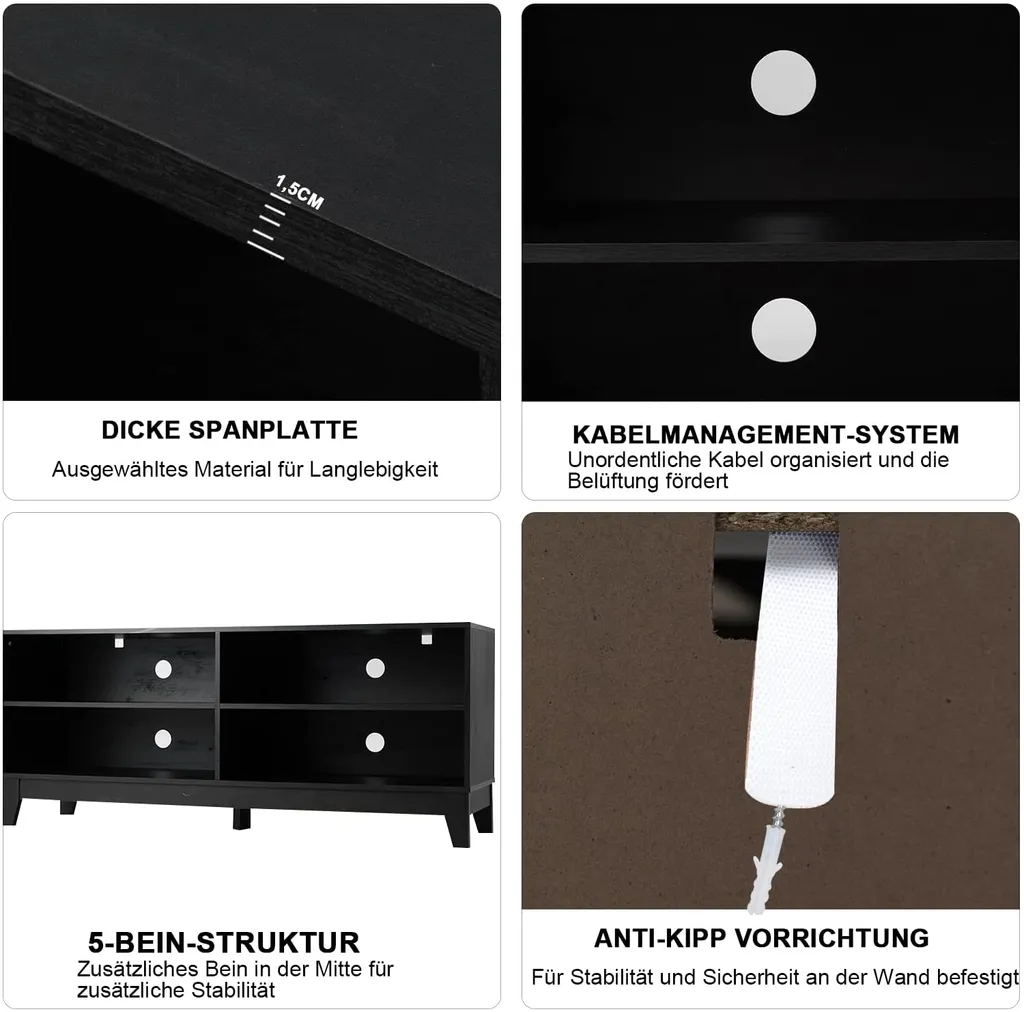 1,5CM

DICKE SPANPLATTE

Ausgewähltes Material für Langlebigkeit

KABELMANAGEMENT-SYSTEM

Unordentliche Kabel organisiert und die Belüftung fördert

5-BEIN-STRUKTUR

Zusätzliches Bein in der Mitte für zusätzliche Stabilität

ANTI-KIPP VORRICHTUNG

Für Stabilität und Sicherheit an der Wand befestigt