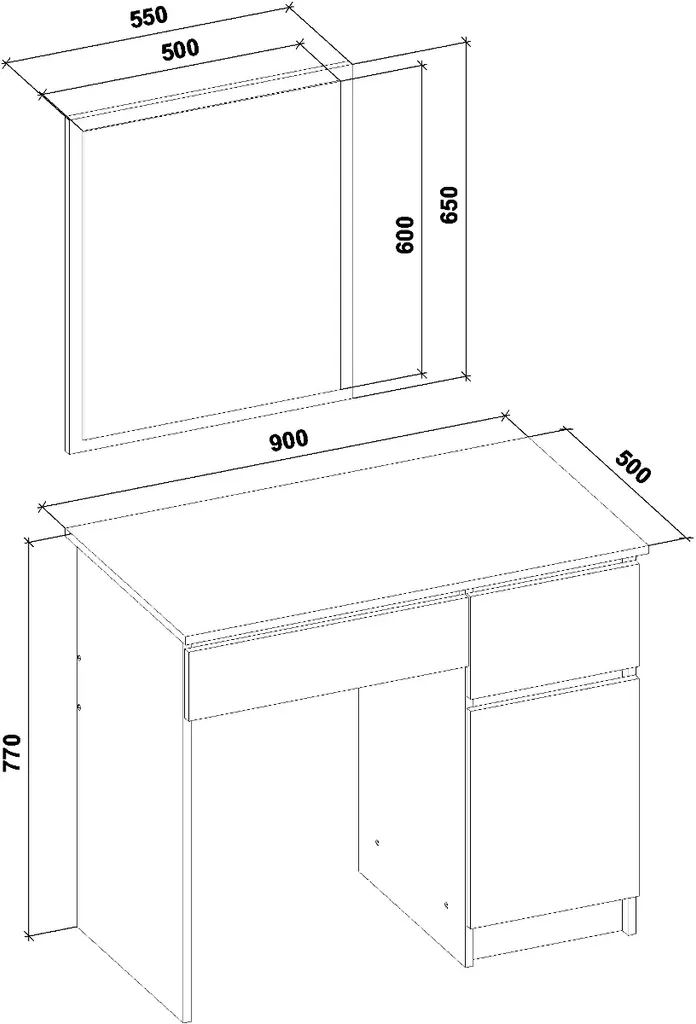 550
500
600
650
900
500
770