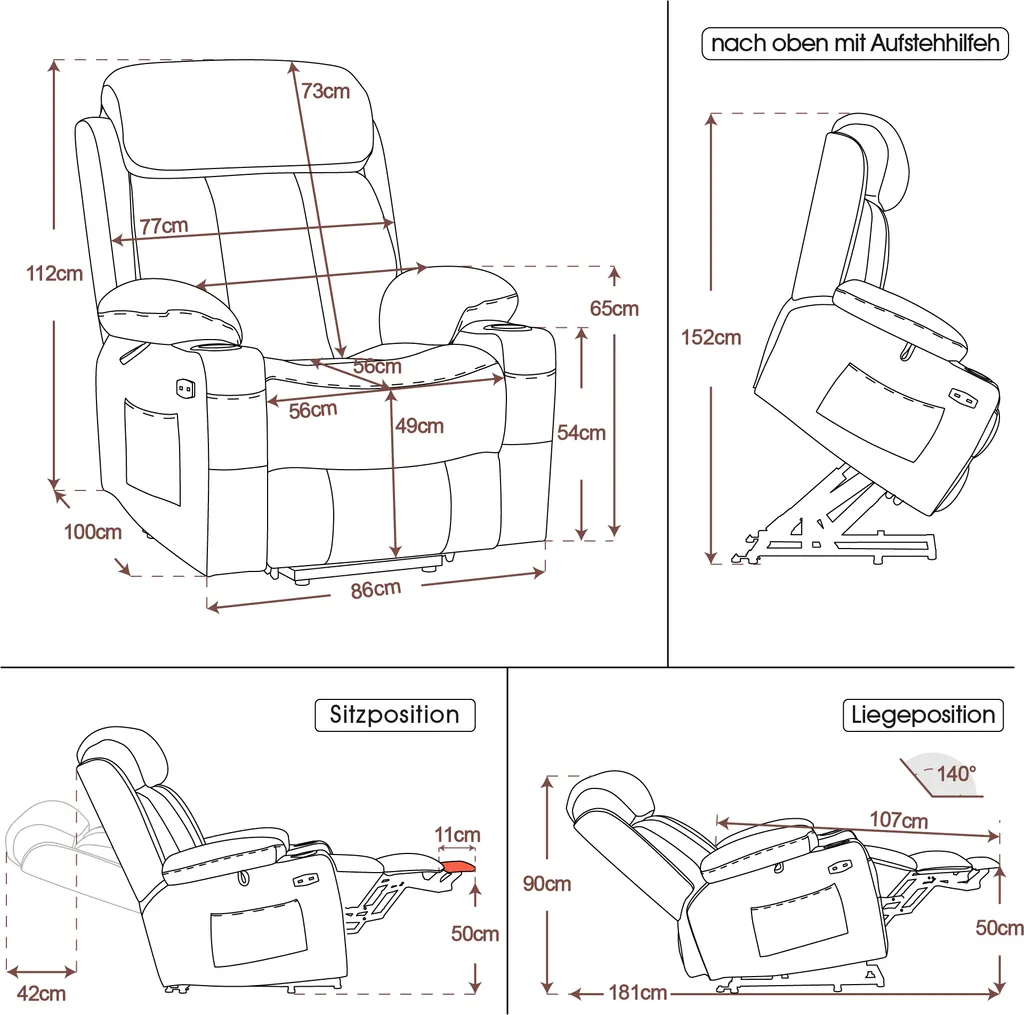 73cm
77cm
112cm
65cm
56cm
56cm
49cm
54cm
100cm
86cm

nach oben mit Aufstehhilfeh
152cm

Sitzposition
11cm
50cm
42cm

Liegeposition
140°
107cm
90cm
50cm
181cm