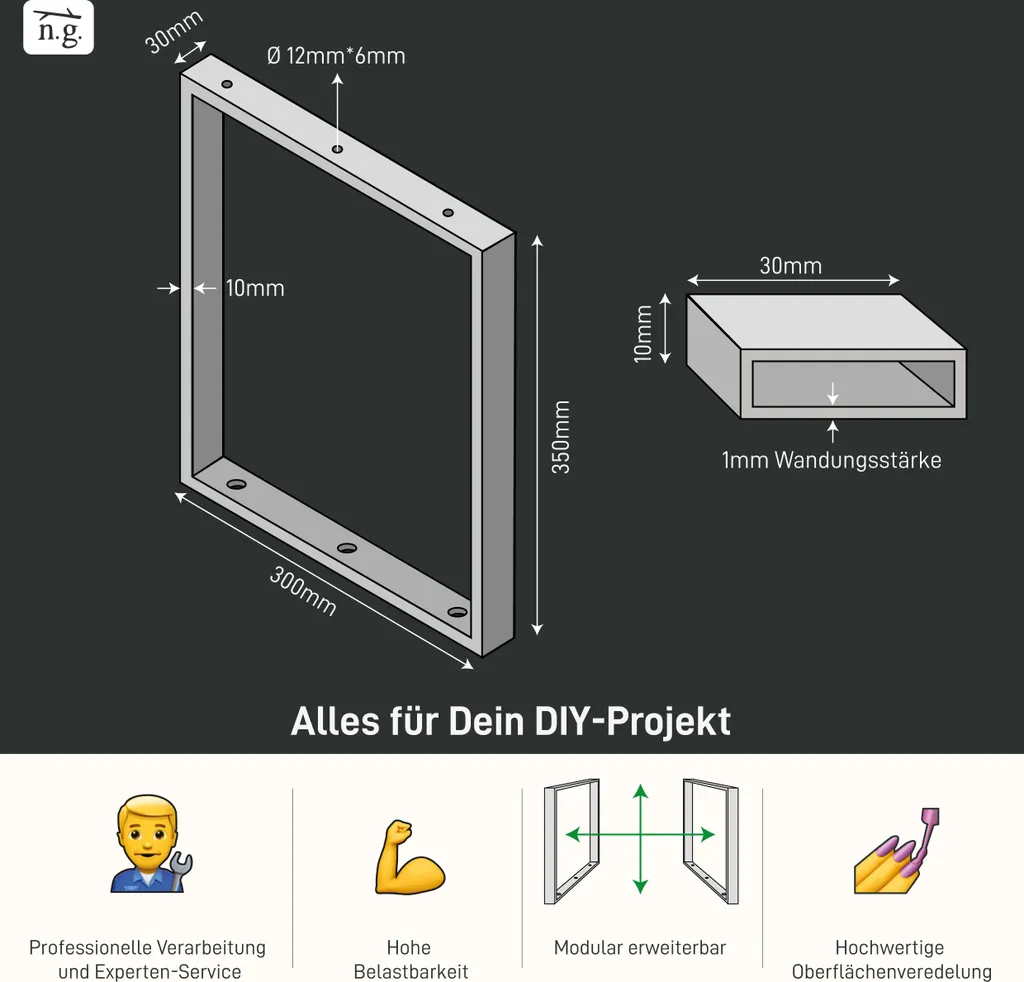 n.g.

30mm

Ø 12mm*6mm

10mm

350mm

300mm

30mm

10mm

1mm Wandungsstärke

Alles für Dein DIY-Projekt

Professionelle Verarbeitung und Experten-Service

Hohe Belastbarkeit

Modular erweiterbar

Hochwertige Oberflächenveredelung