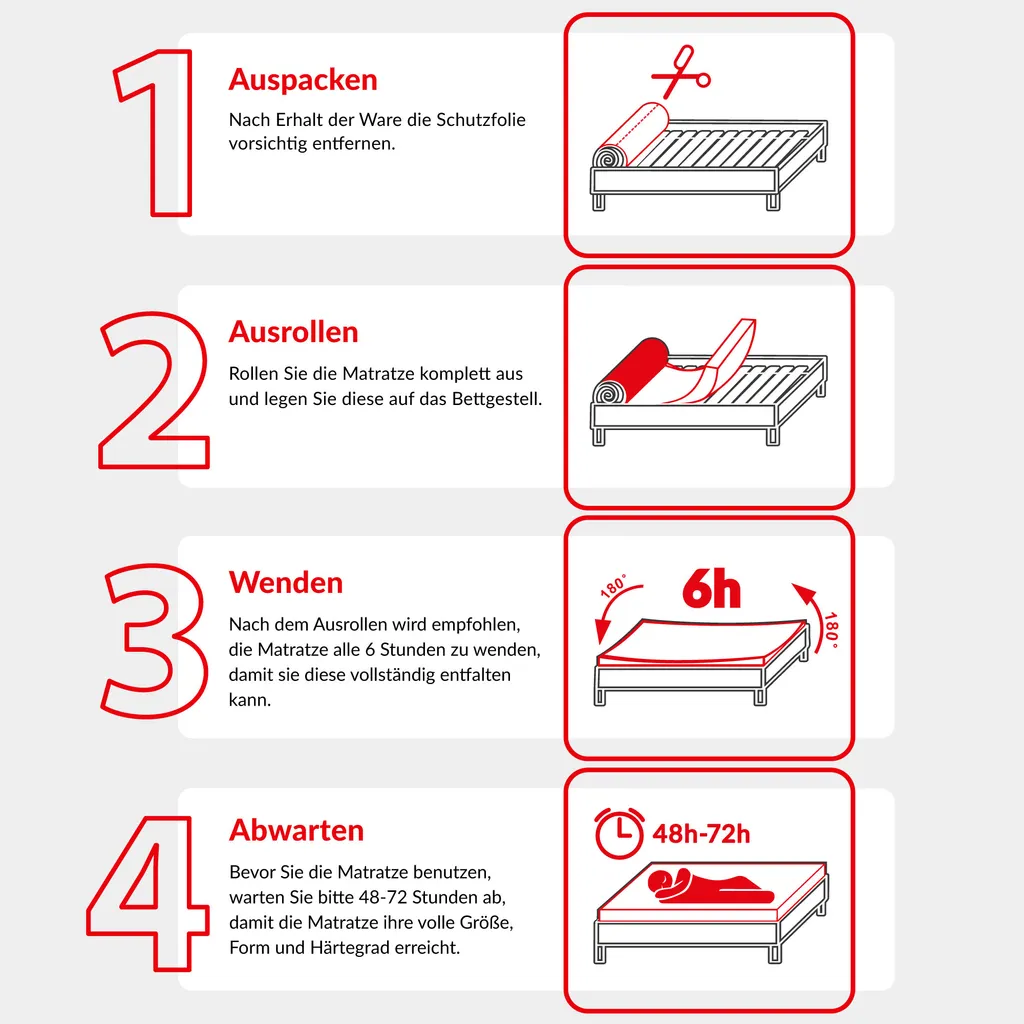 1

Auspacken

Nach Erhalt der Ware die Schutzfolie vorsichtig entfernen.

2

Ausrollen

Rollen Sie die Matratze komplett aus und legen Sie diese auf das Bettgestell.

3

Wenden

Nach dem Ausrollen wird empfohlen, die Matratze alle 6 Stunden zu wenden, damit sie diese vollständig entfalten kann.

180°

6h

180°

4

Abwarten

Bevor Sie die Matratze benutzen, warten Sie bitte 48-72 Stunden ab, damit die Matratze ihre volle Größe, Form und Härtegrad erreicht.

48h-72h